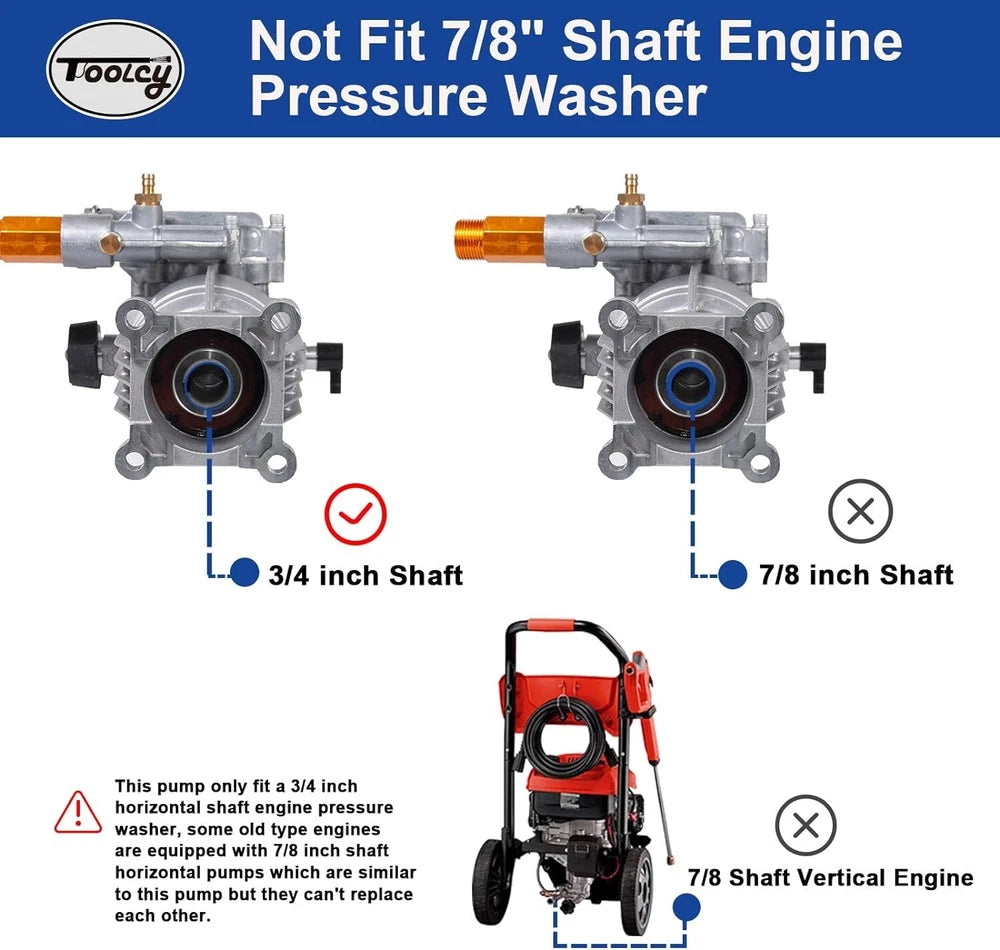 Toolcy

Not Fit 7/8" Shaft Engine Pressure Washer

3/4 inch Shaft

7/8 inch Shaft

This pump only fit a 3/4 inch horizontal shaft engine pressure washer, some old type engines are equipped with 7/8 inch shaft horizontal pumps which are similar to this pump but they can't replace each other.

7/8 Shaft Vertical Engine